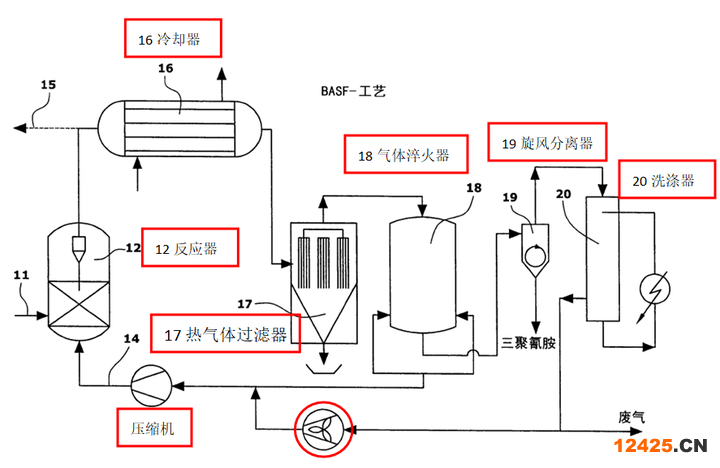 16 冷却器

16

15

BASF-工艺

18 气体淬火器

19 旋风分离器

20 洗涤器

18

19

20

12

12 反应器

11

17

17 热气体过滤器

14

三聚氰胺

压缩机

废气

12425.CN