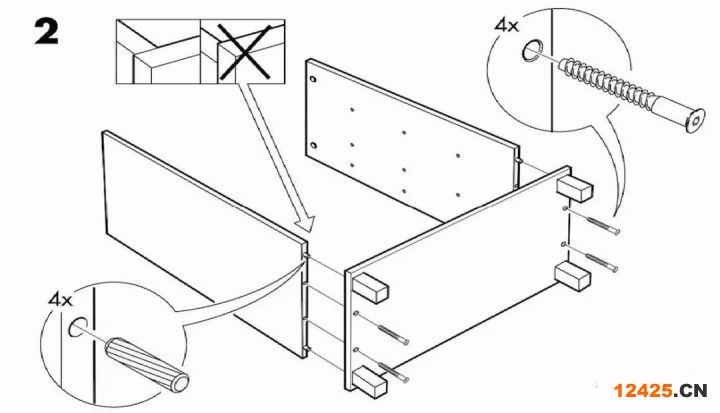 2

4x

4x

12425.CN