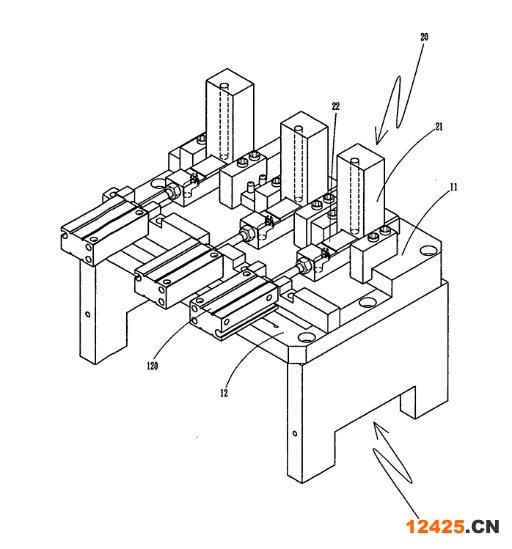 20

22

21

11

120

12

12425.CN