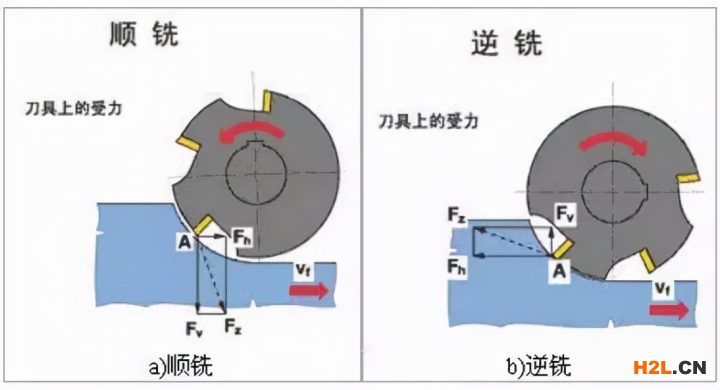 顺 铣

刀具上的受力

A

$F_h$

$v_f$

$F_v$

$F_z$

a)顺铣

逆 铣

刀具上的受力

$F_z$

$F_v$

$F_h$

A

$v_f$

b)逆铣

H2L.CN