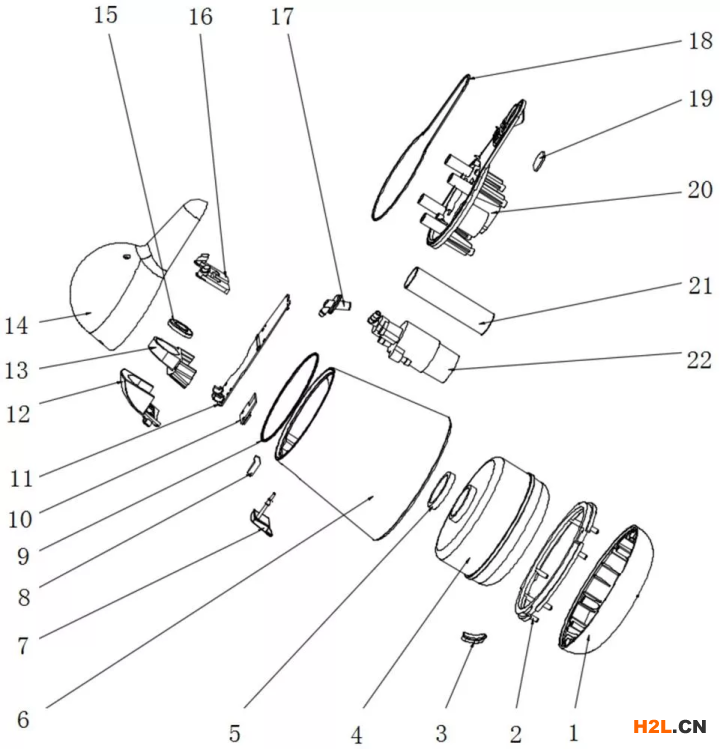 15
16
17
18
19
20
21
22
14
13
12
11
10
9
8
7
6
5
4
3
2
1
H2L.CN