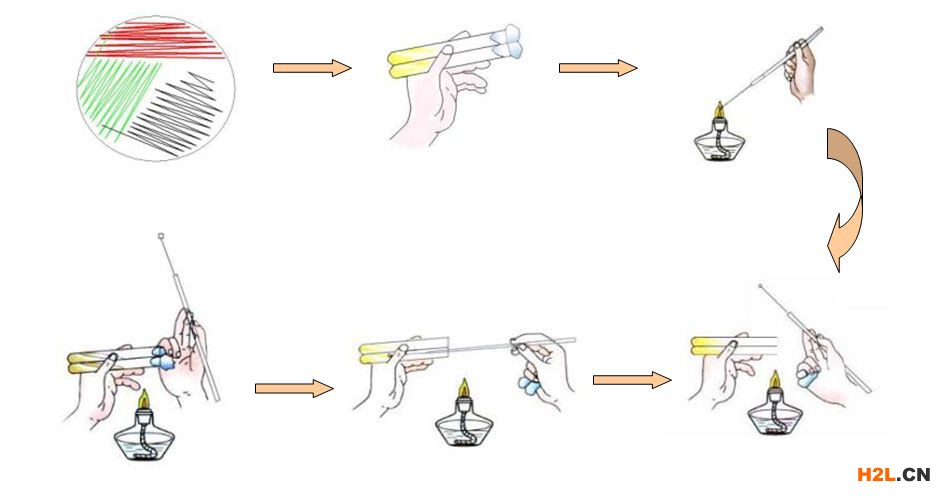 H2L.CN